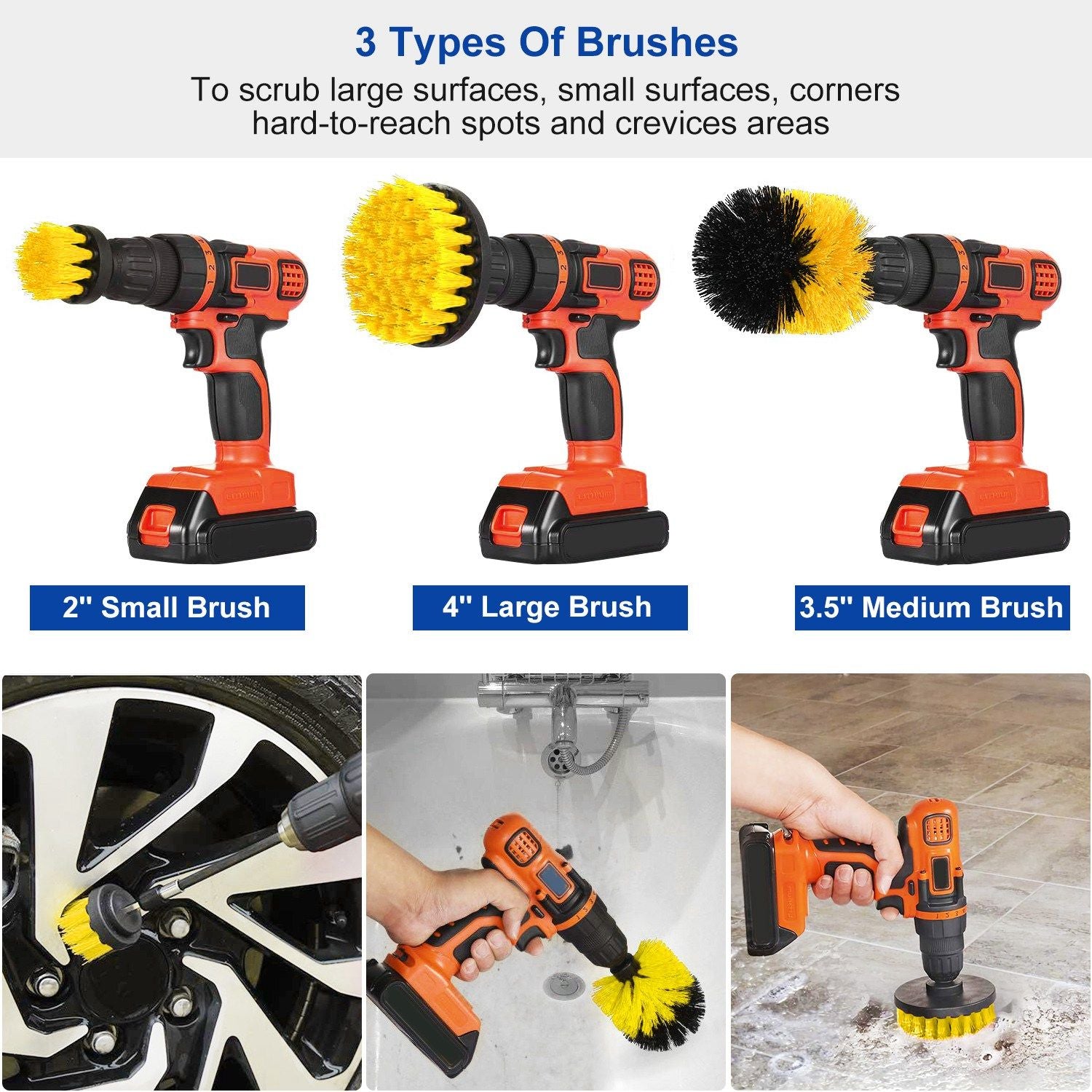 3 Types Of Brushes

To scrub large surfaces, small surfaces, corners hard-to-reach spots and crevices areas

2'' Small Brush

4'' Large Brush

3.5'' Medium Brush