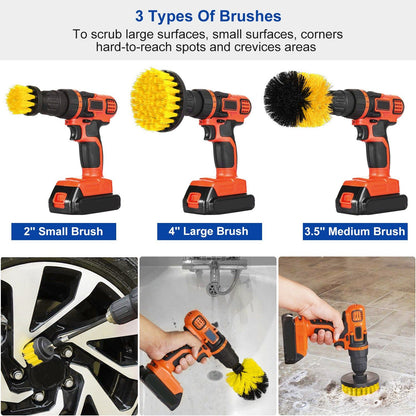 3 Types Of Brushes

To scrub large surfaces, small surfaces, corners hard-to-reach spots and crevices areas

2" Small Brush

4" Large Brush

3.5" Medium Brush